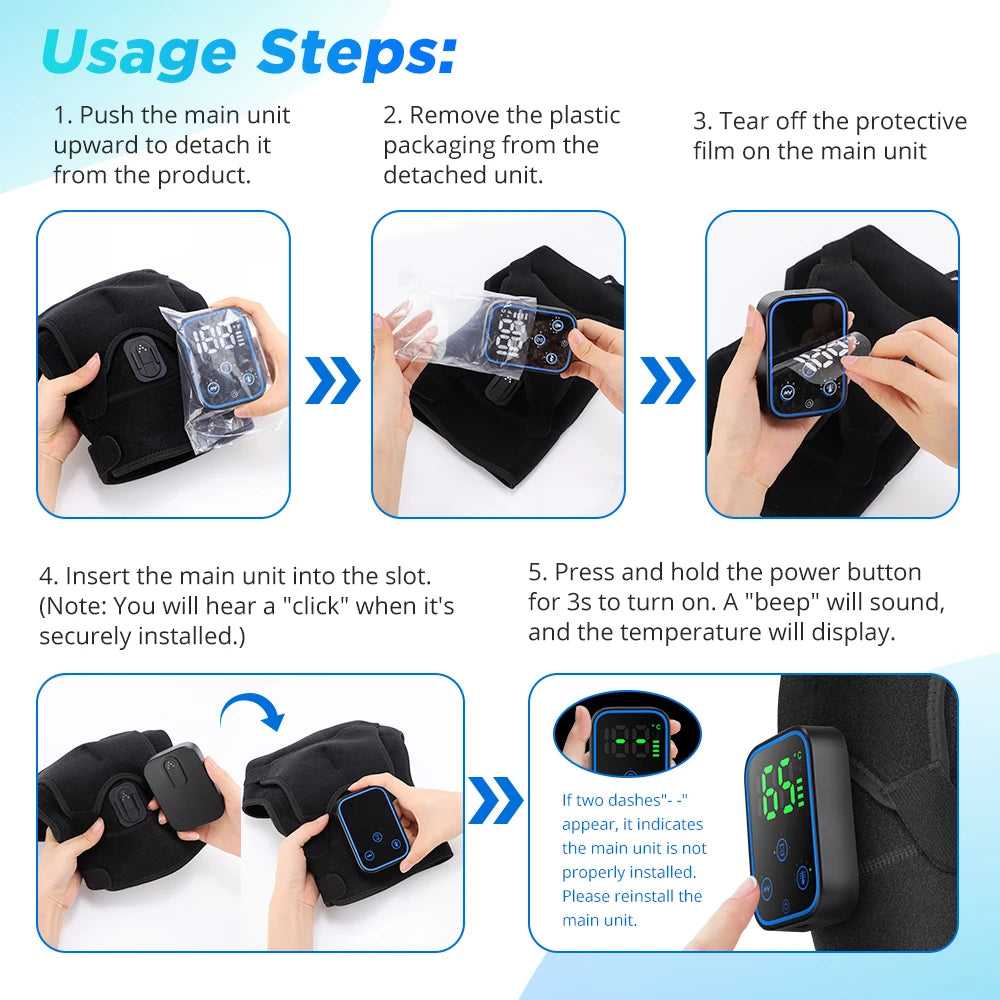 Usage Steps:

1. Push the main unit upward to detach it from the product.

2. Remove the plastic packaging from the detached unit.

3. Tear off the protective film on the main unit

4. Insert the main unit into the slot. (Note: You will hear a "click" when it's securely installed.)

5. Press and hold the power button for 3s to turn on. A "beep" will sound, and the temperature will display.

If two dashes"- -" appear, it indicates the main unit is not properly installed. Please reinstall the main unit.

65 °C