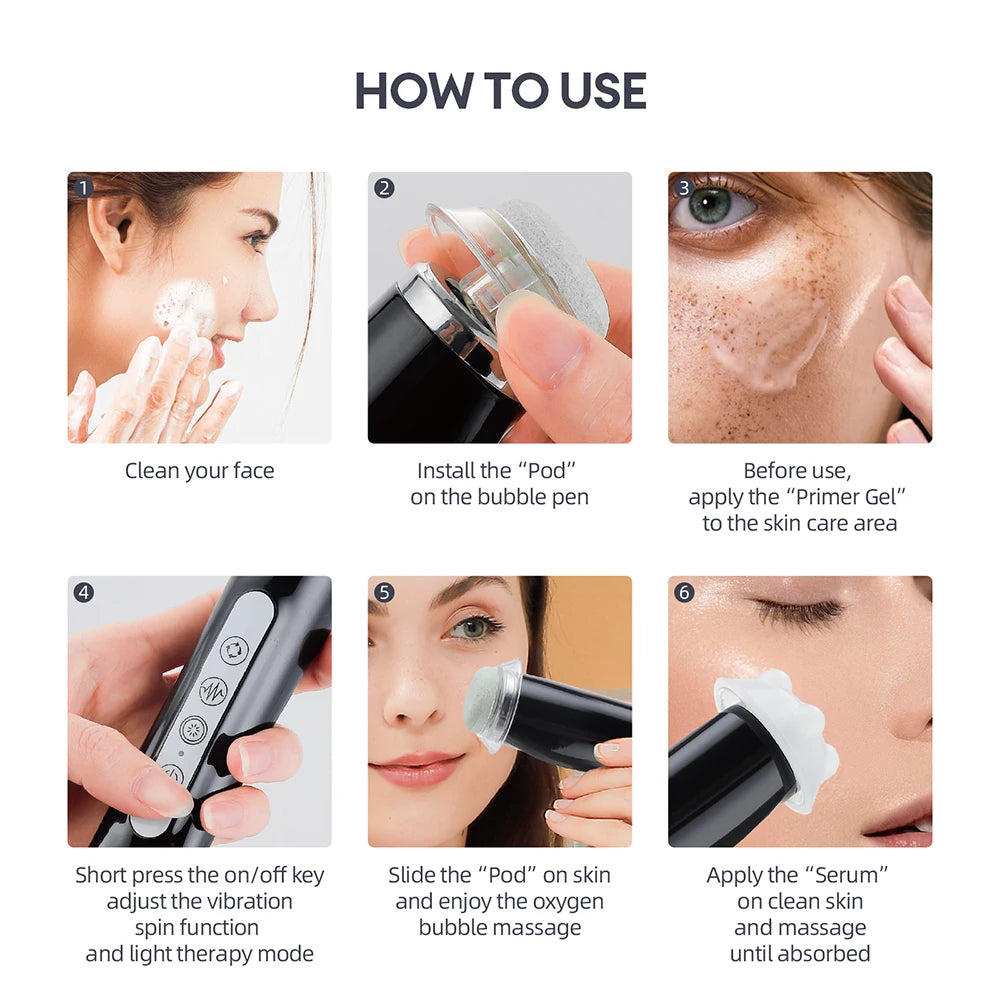 HOW TO USE

1

Clean your face

2

Install the “Pod” on the bubble pen

3

Before use, apply the “Primer Gel” to the skin care area

4

Short press the on/off key adjust the vibration spin function and light therapy mode

5

Slide the “Pod” on skin and enjoy the oxygen bubble massage

6

Apply the “Serum” on clean skin and massage until absorbed