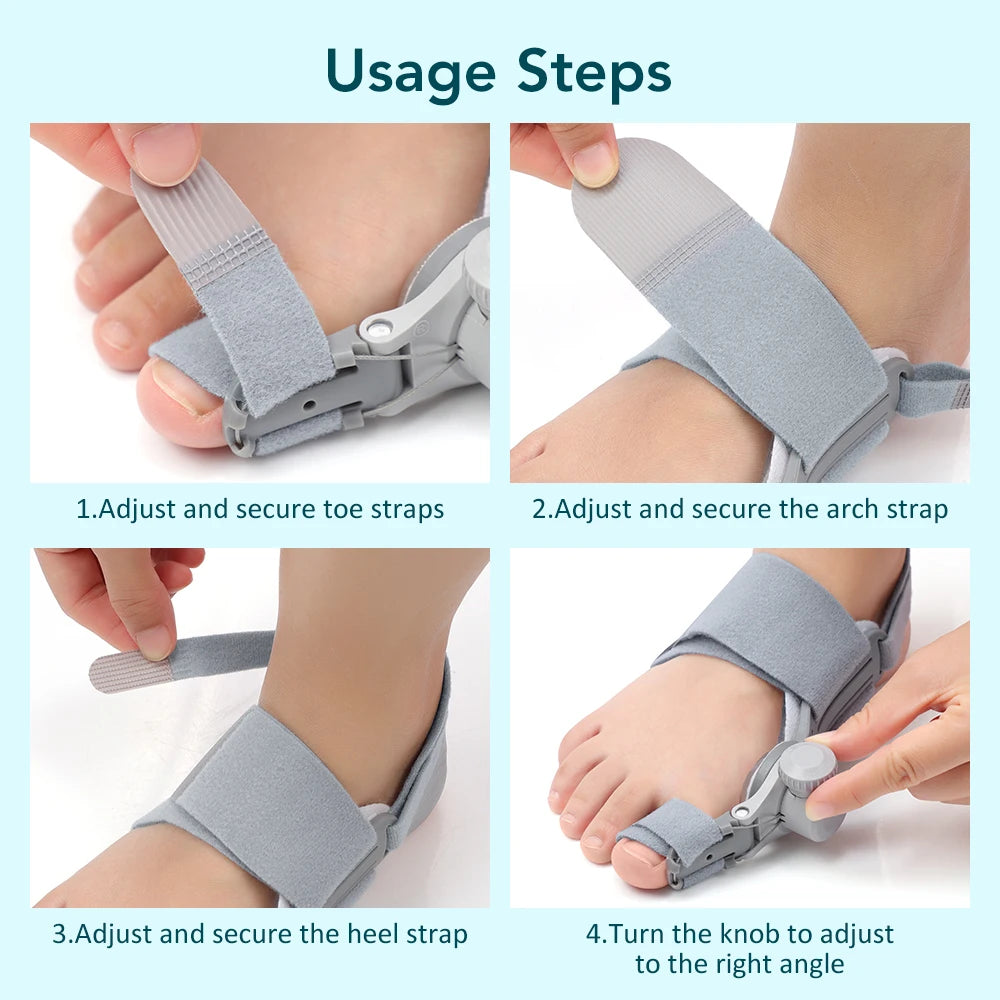 Usage Steps

1.Adjust and secure toe straps

2.Adjust and secure the arch strap

3.Adjust and secure the heel strap

4.Turn the knob to adjust to the right angle