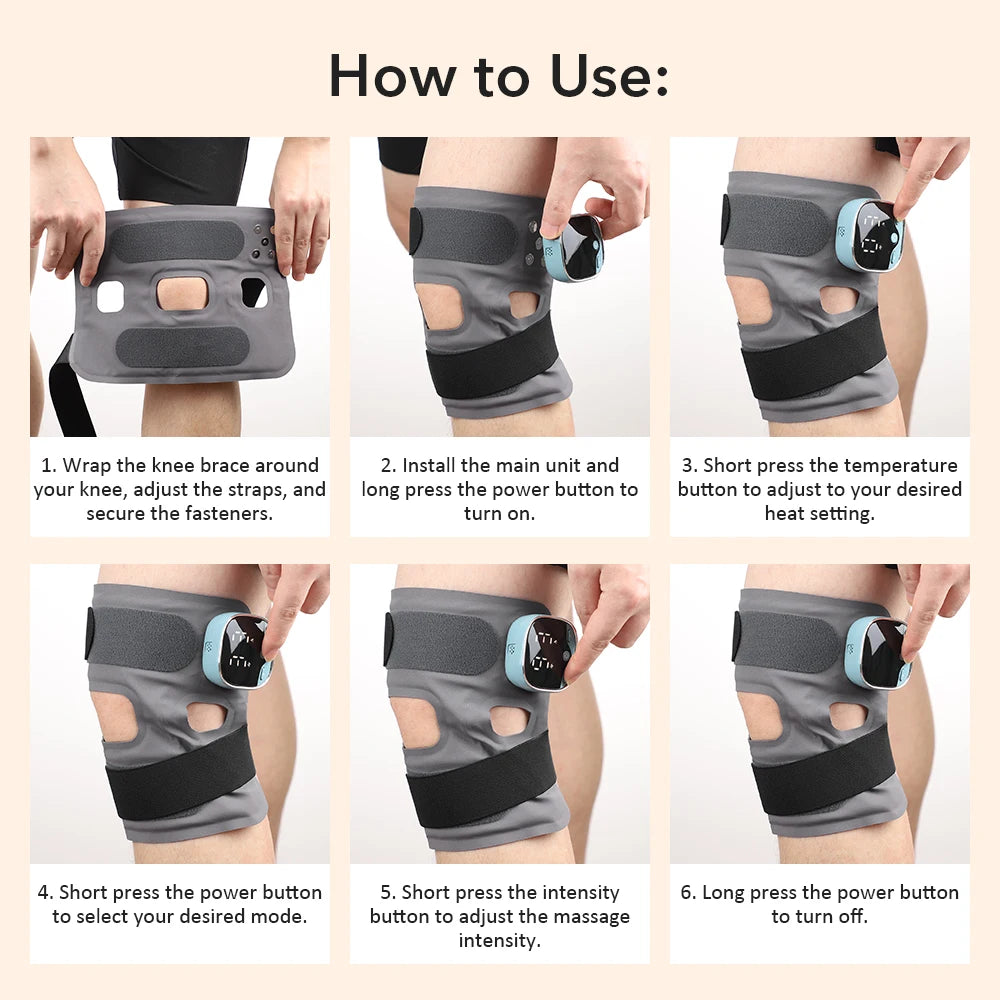 How to Use:

1. Wrap the knee brace around your knee, adjust the straps, and secure the fasteners.

2. Install the main unit and long press the power button to turn on.

3. Short press the temperature button to adjust to your desired heat setting.

4. Short press the power button to select your desired mode.

5. Short press the intensity button to adjust the massage intensity.

6. Long press the power button to turn off.