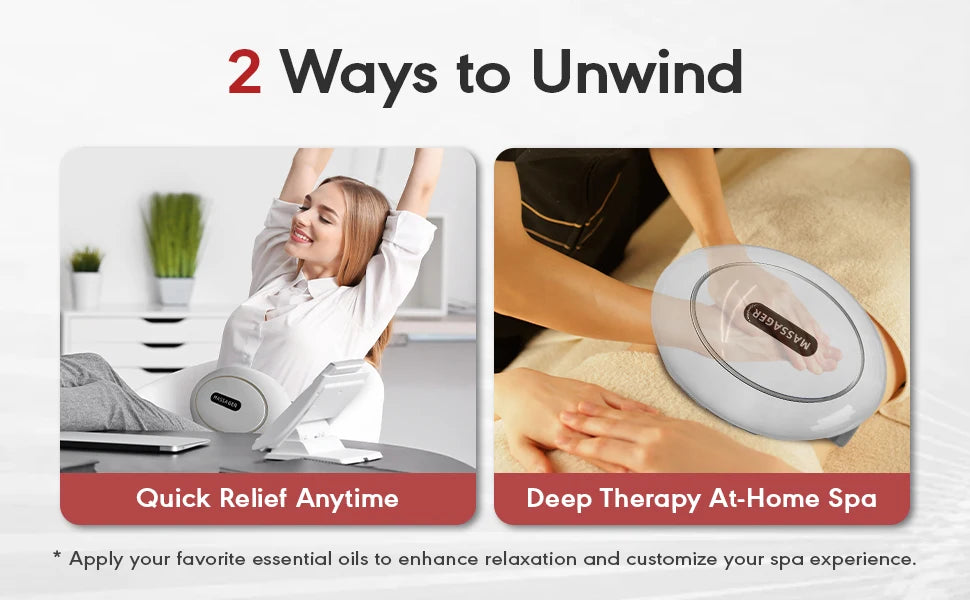 2 Ways to Unwind

MASSAGER

Quick Relief Anytime

MASSAGER

Deep Therapy At-Home Spa

* Apply your favorite essential oils to enhance relaxation and customize your spa experience.