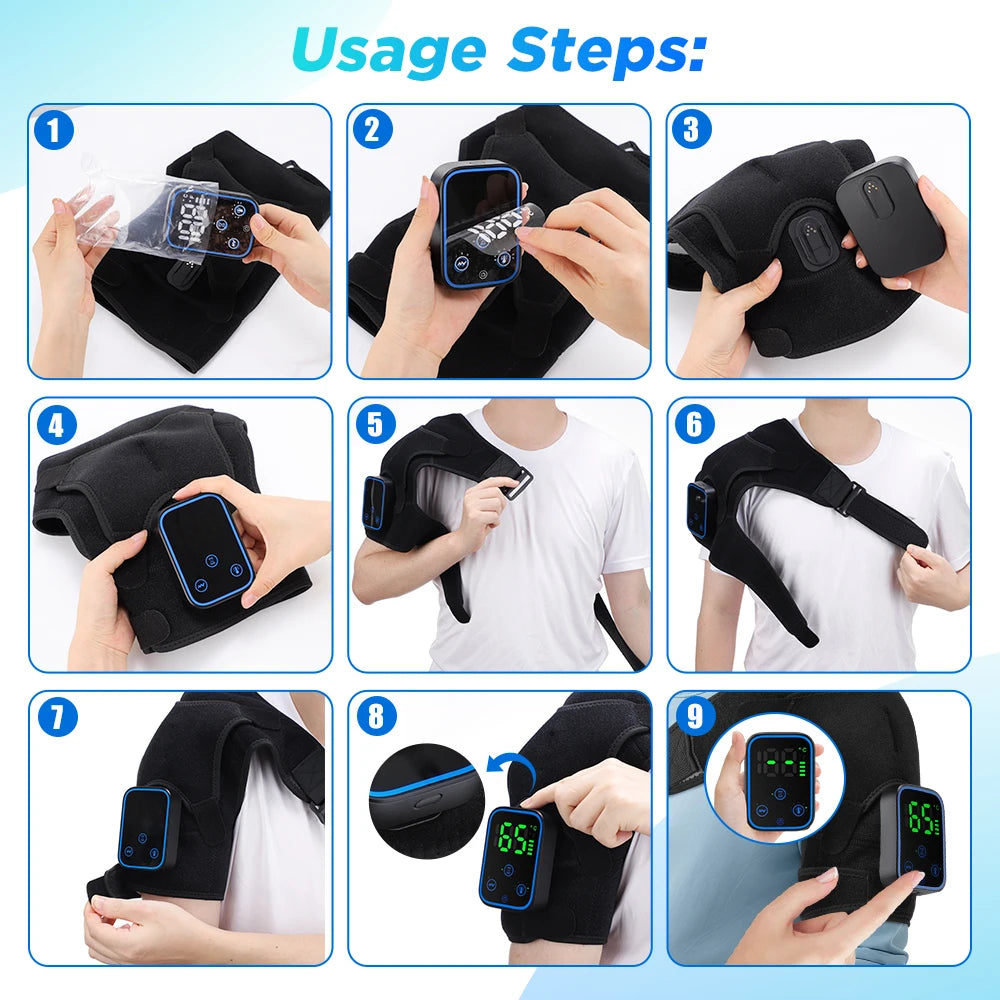 Usage Steps:

1

2

3

4

5

6

7

8

65

9

65