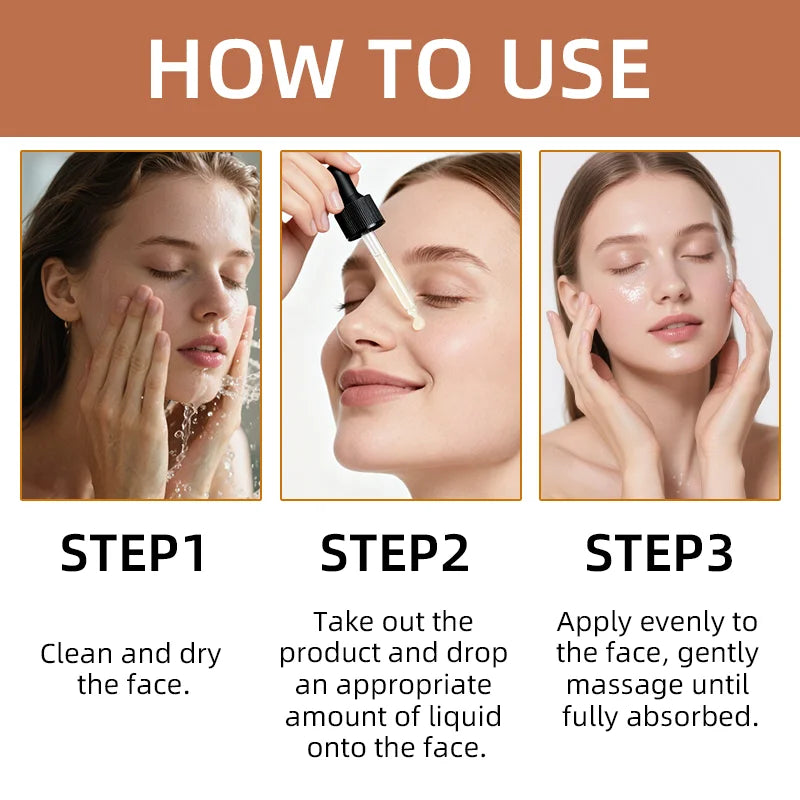 HOW TO USE

STEP1

Clean and dry the face.

STEP2

Take out the product and drop an appropriate amount of liquid onto the face.

STEP3

Apply evenly to the face, gently massage until fully absorbed.