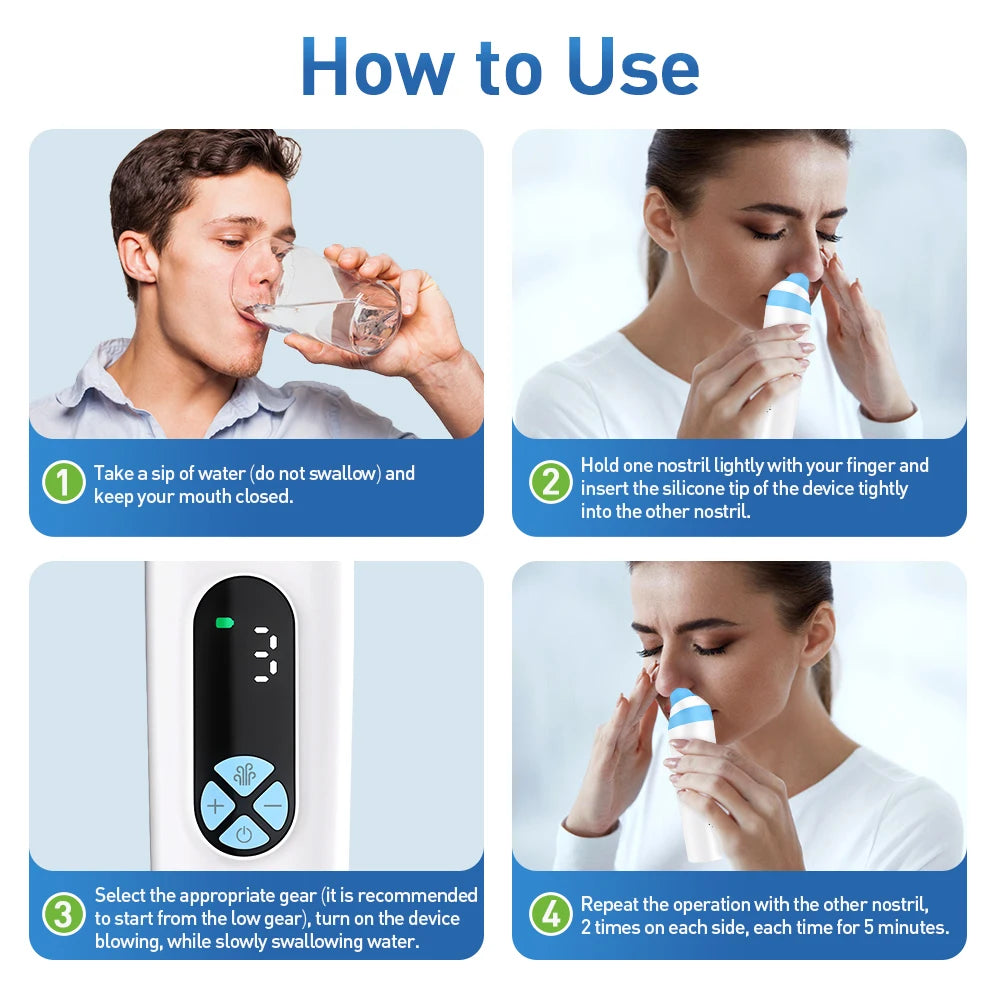 How to Use

1 Take a sip of water (do not swallow) and keep your mouth closed.

2 Hold one nostril lightly with your finger and insert the silicone tip of the device tightly into the other nostril.

3

+ −

3 Select the appropriate gear (it is recommended to start from the low gear), turn on the device blowing, while slowly swallowing water.

4 Repeat the operation with the other nostril, 2 times on each side, each time for 5 minutes.